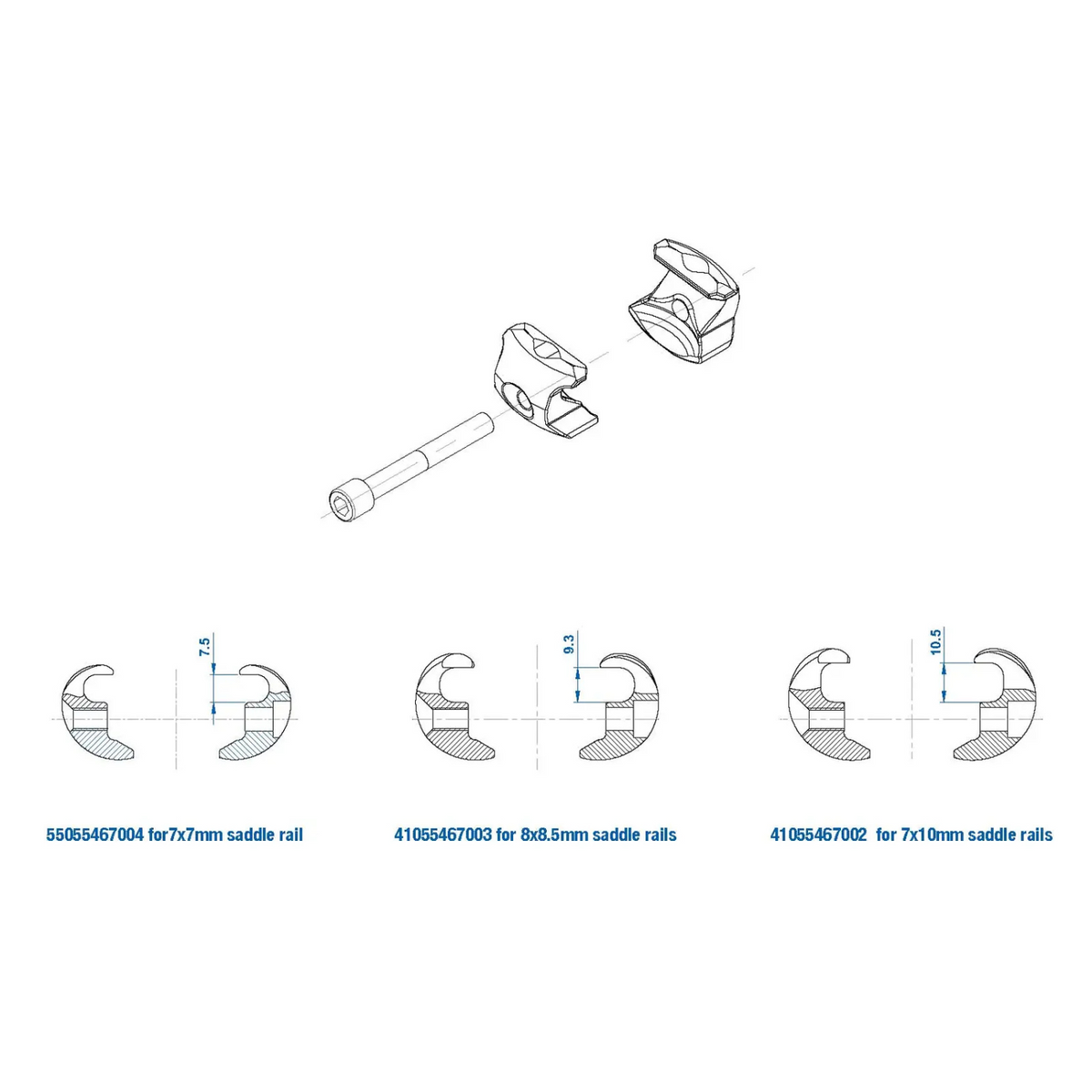 7.5

9.3

10.5

55055467004 for7x7mm saddle rail

41055467003 for 8x8.5mm saddle rails

41055467002 for 7x10mm saddle rails